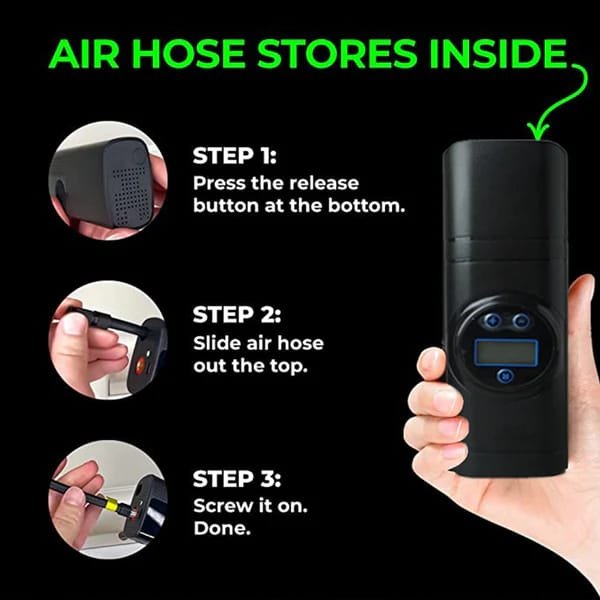 AIR HOSE STORES INSIDE

STEP 1:
Press the release button at the bottom.

STEP 2:
Slide air hose out the top.

STEP 3:
Screw it on.
Done.